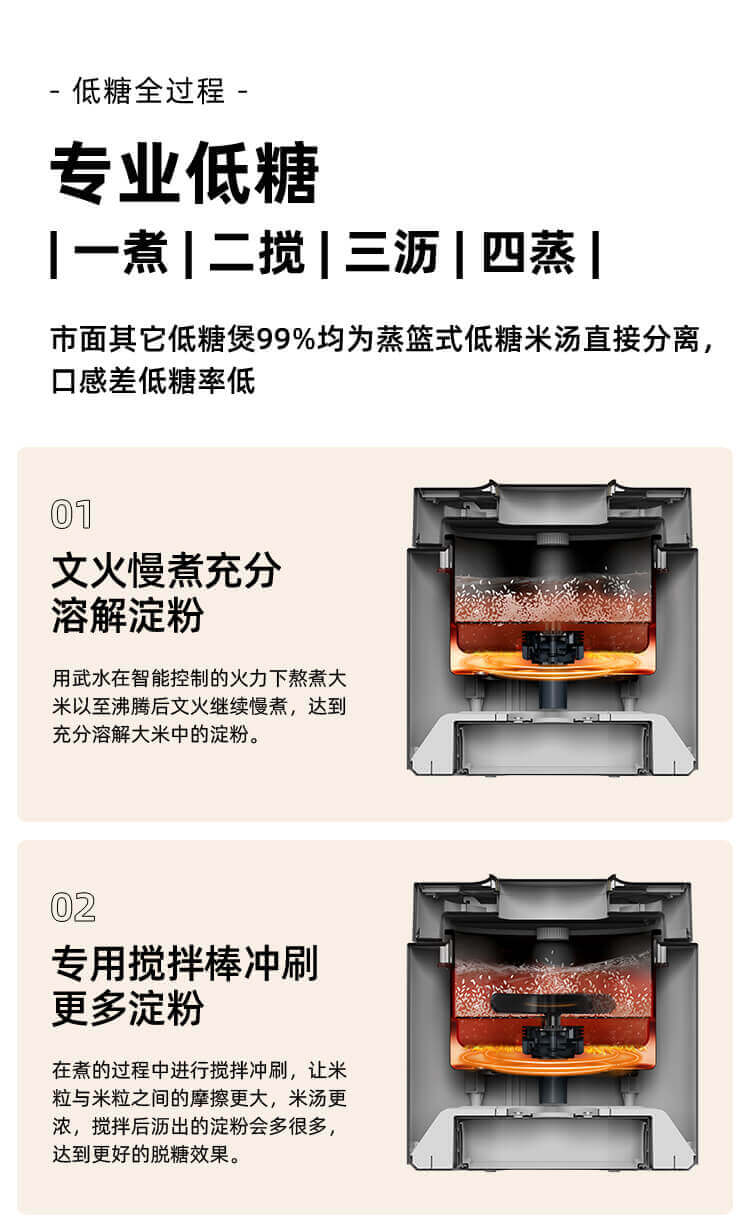 - 低糖全过程 -

专业低糖

| 一煮 | 二搅 | 三沥 | 四蒸 |

市面其它低糖煲99%均为蒸篮式低糖米汤直接分离，口感差低糖率低

01

文火慢煮充分溶解淀粉

用武水在智能控制的火力下熬煮大米以至沸腾后文火继续慢煮，达到充分溶解大米中的淀粉。

02

专用搅拌棒冲刷更多淀粉

在煮的过程中进行搅拌冲刷，让米粒与米粒之间的摩擦更大，米汤更浓，搅拌后沥出的淀粉会多很多，达到更好的脱糖效果。