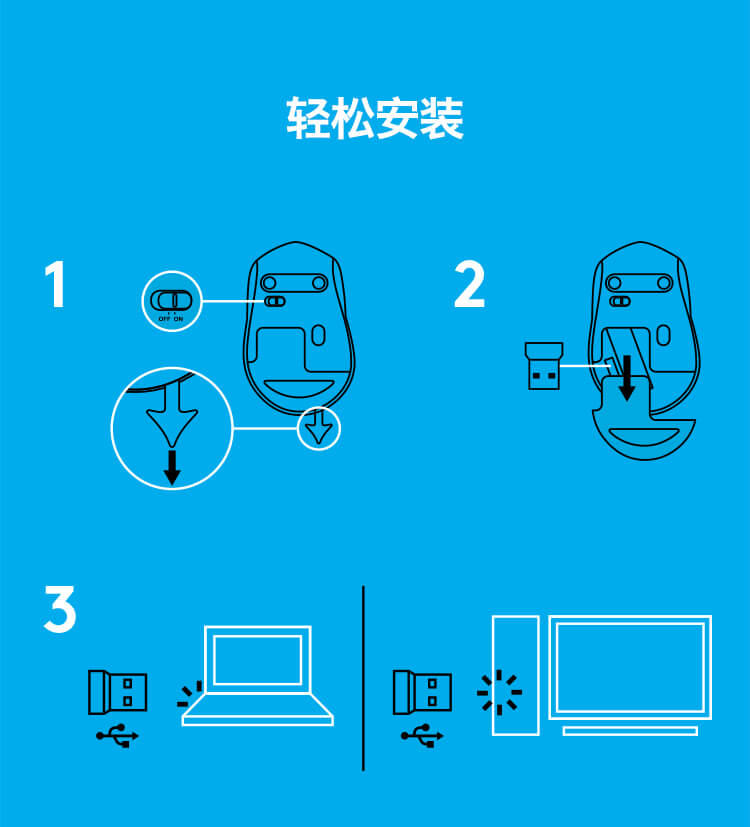 轻松安装

1

OFF ON

2

3