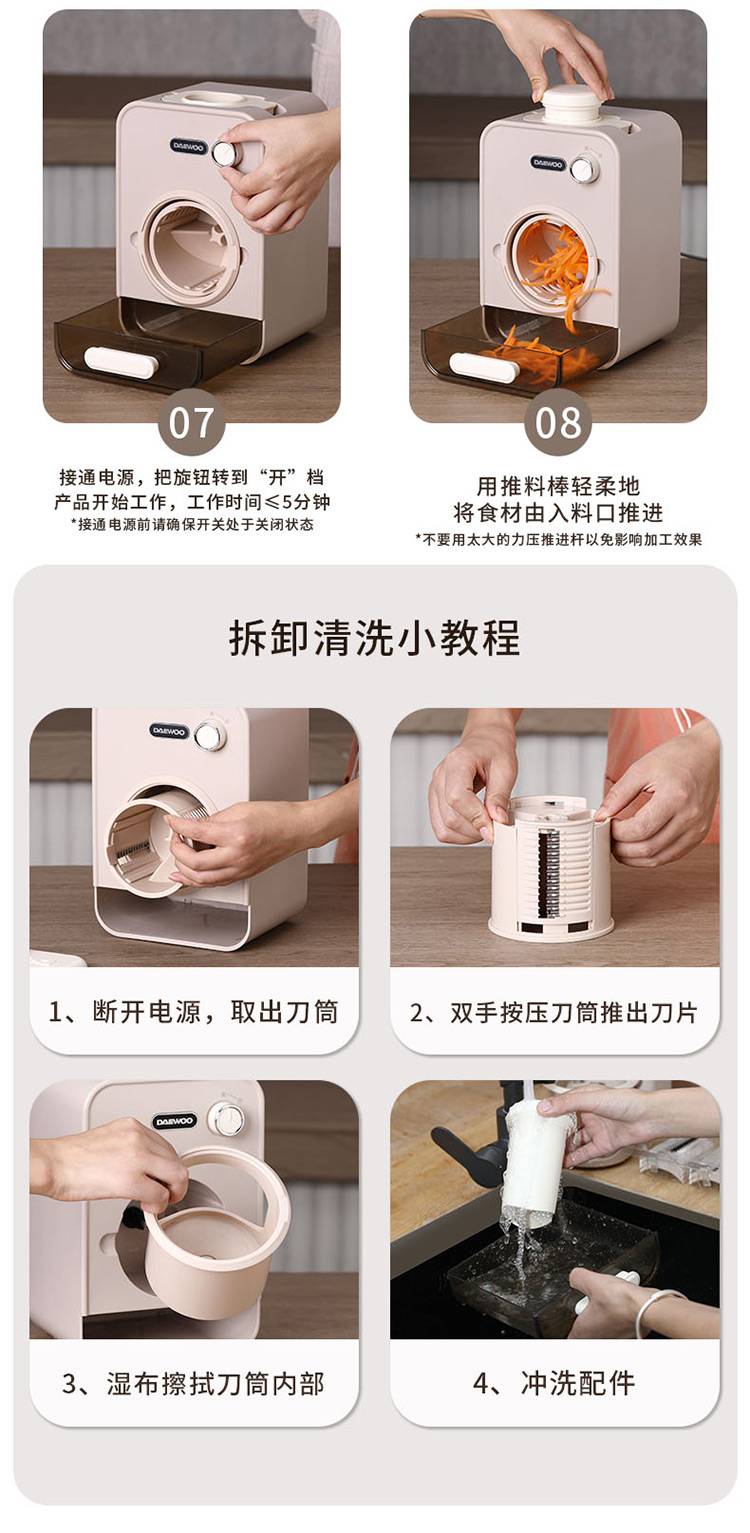 DAEWOO

07

接通电源，把旋钮转到“开”档
产品开始工作，工作时间≤5分钟
*接通电源前请确保开关处于关闭状态

DAEWOO

08

用推料棒轻柔地
将食材由入料口推进
*不要用太大的力压推进杆以免影响加工效果

拆卸清洗小教程

DAEWOO

1、断开电源，取出刀筒

2、双手按压刀筒推出刀片

DAEWOO

3、湿布擦拭刀筒内部

4、冲洗配件