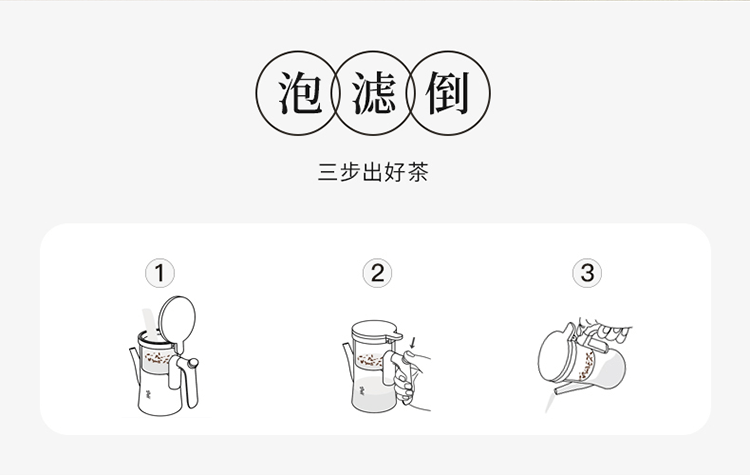 泡 滤 倒

三步出好茶

1

2

3